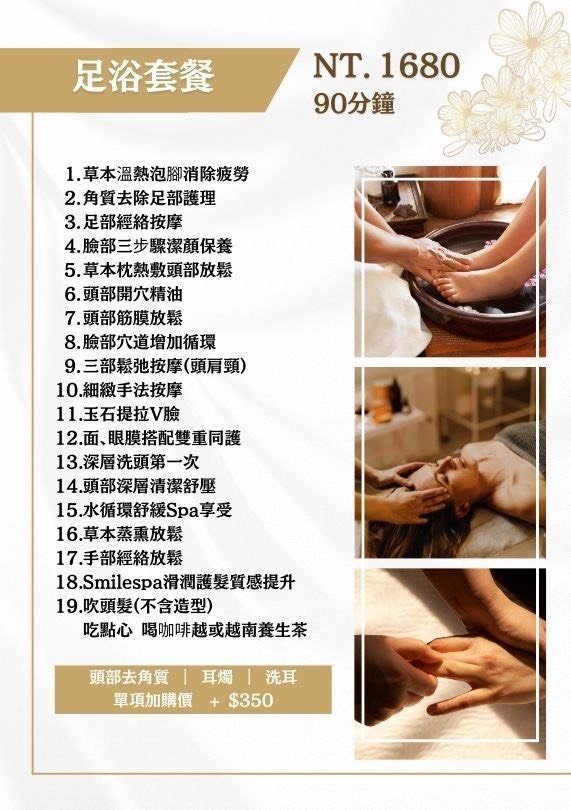 足浴套餐

NT. 1680
90分鐘

1.草本溫熱泡腳消除疲勞
2.角質去除足部護理
3.足部經絡按摩
4.臉部三步驟潔顏保養
5.草本枕熱敷頭部放鬆
6.頭部開穴精油
7.頭部筋膜放鬆
8.臉部穴道增加循環
9.三部鬆弛按摩(頭肩頸)
10.細緻手法按摩
11.玉石提拉V臉
12.面、眼膜搭配雙重同護
13.深層洗頭第一次
14.頭部深層清潔舒壓
15.水循環舒緩Spa享受
16.草本蒸熏放鬆
17.手部經絡放鬆
18.Smilespa滑潤護髮質感提升
19.吹頭髮(不含造型)
吃點心 喝咖啡越或越南養生茶

頭部去角質 | 耳燭 | 洗耳
單項加購價 + $350